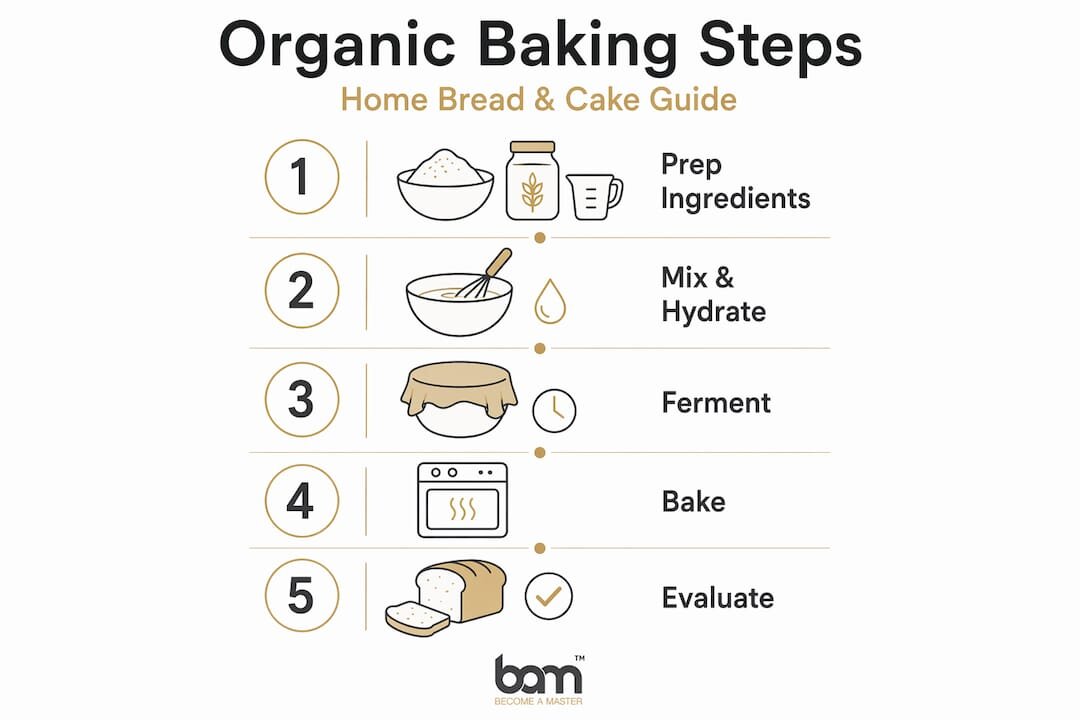 Organic Baking Steps

Home Bread & Cake Guide

1 Prep Ingredients

2 Mix & Hydrate

3 Ferment

4 Bake

5 Evaluate

bam™
BECOME A MASTER